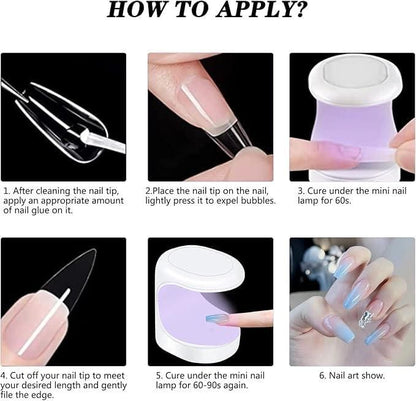 HOW TO APPLY?

1. After cleaning the nail tip, apply an appropriate amount of nail glue on it.

2.Place the nail tip on the nail, lightly press it to expel bubbles.

3. Cure under the mini nail lamp for 60s.

4. Cut off your nail tip to meet your desired length and gently file the edge.

5. Cure under the mini nail lamp for 60-90s again.

6. Nail art show.